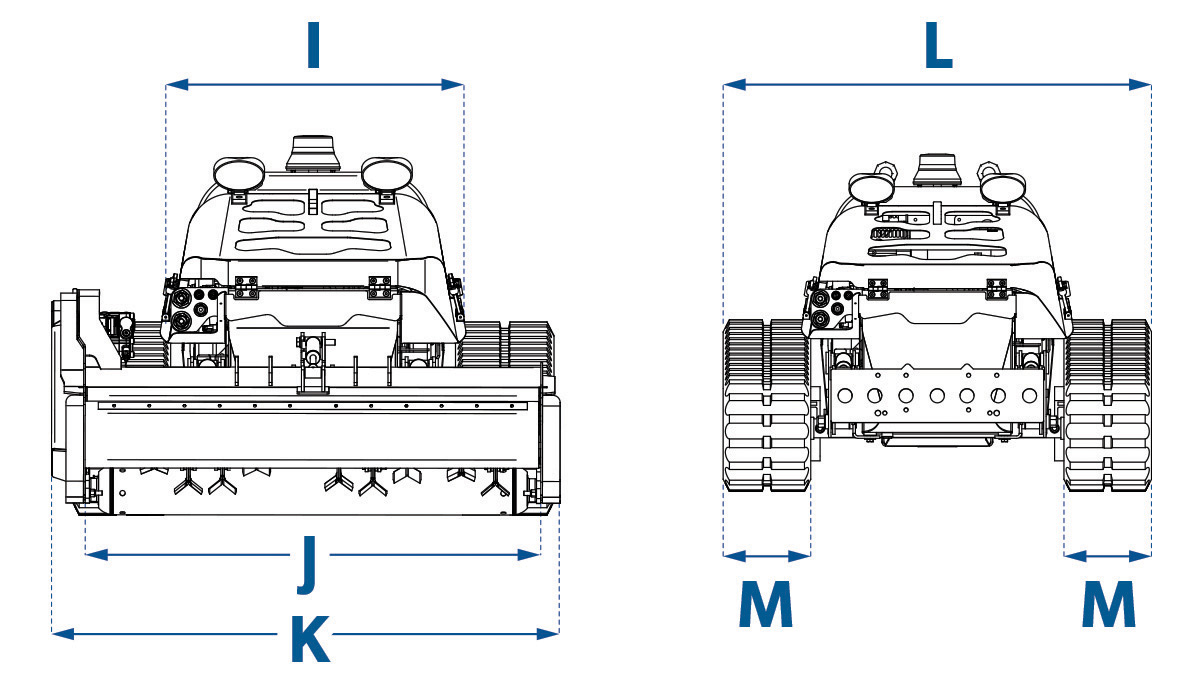 I

J

K

L

M

M